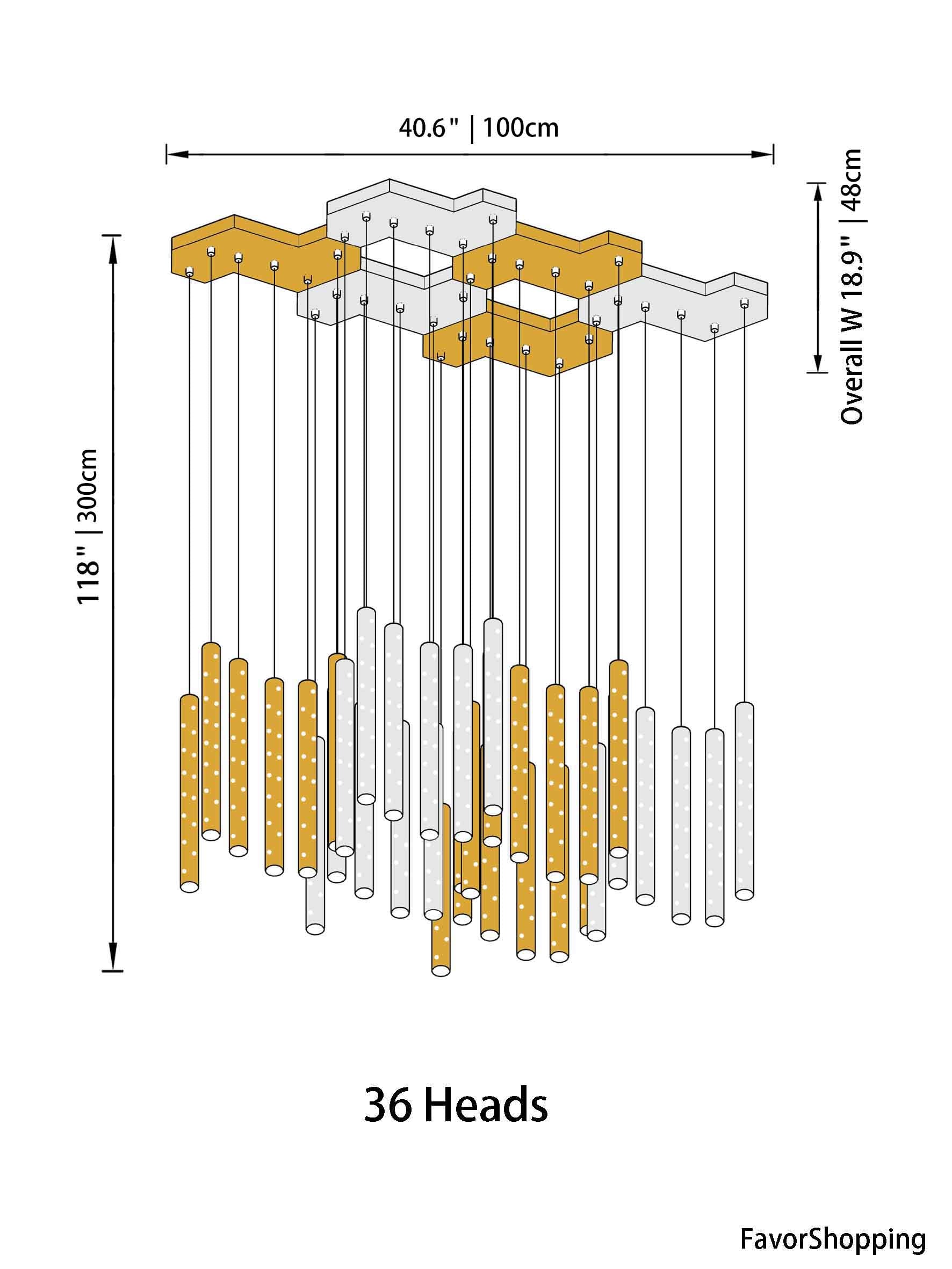 40.6" | 100cm

Overall W 18.9" | 48cm

118" | 300cm

36 Heads

FavorShopping