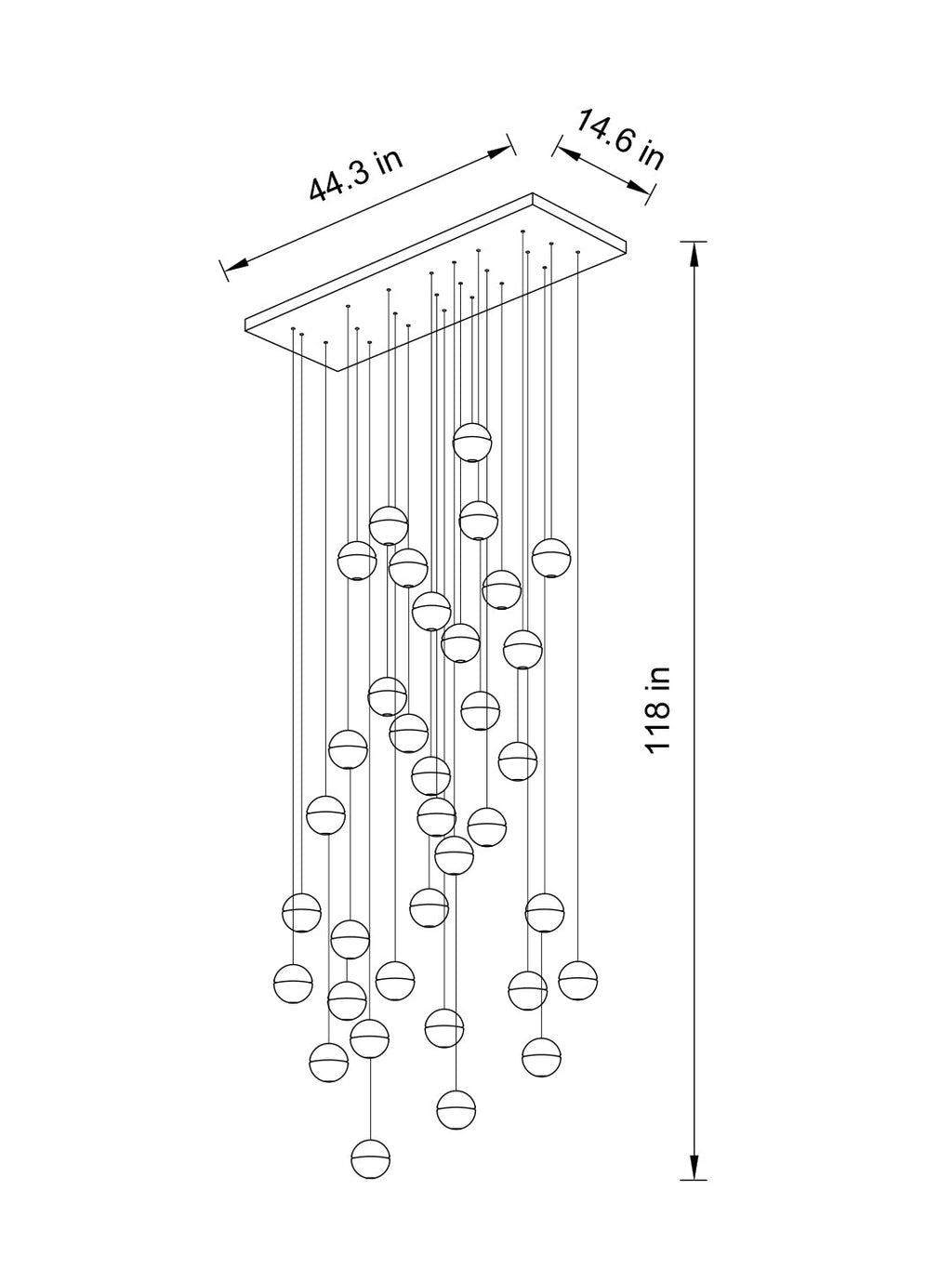 44.3 in

14.6 in

118 in